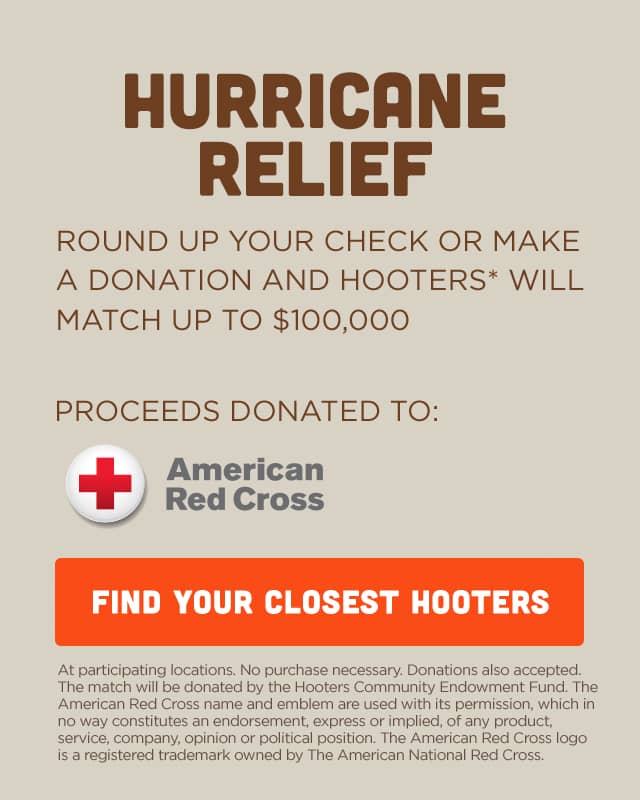 HURRICANE RELIEF

ROUND UP YOUR CHECK OR MAKE A DONATION AND HOOTERS* WILL MATCH UP TO $100,000

PROCEEDS DONATED TO:

American Red Cross

FIND YOUR CLOSEST HOOTERS

At participating locations. No purchase necessary. Donations also accepted. The match will be donated by the Hooters Community Endowment Fund. The American Red Cross name and emblem are used with its permission, which in no way constitutes an endorsement, express or implied, of any product, service, company, opinion or political position. The American Red Cross logo is a registered trademark owned by The American National Red Cross.